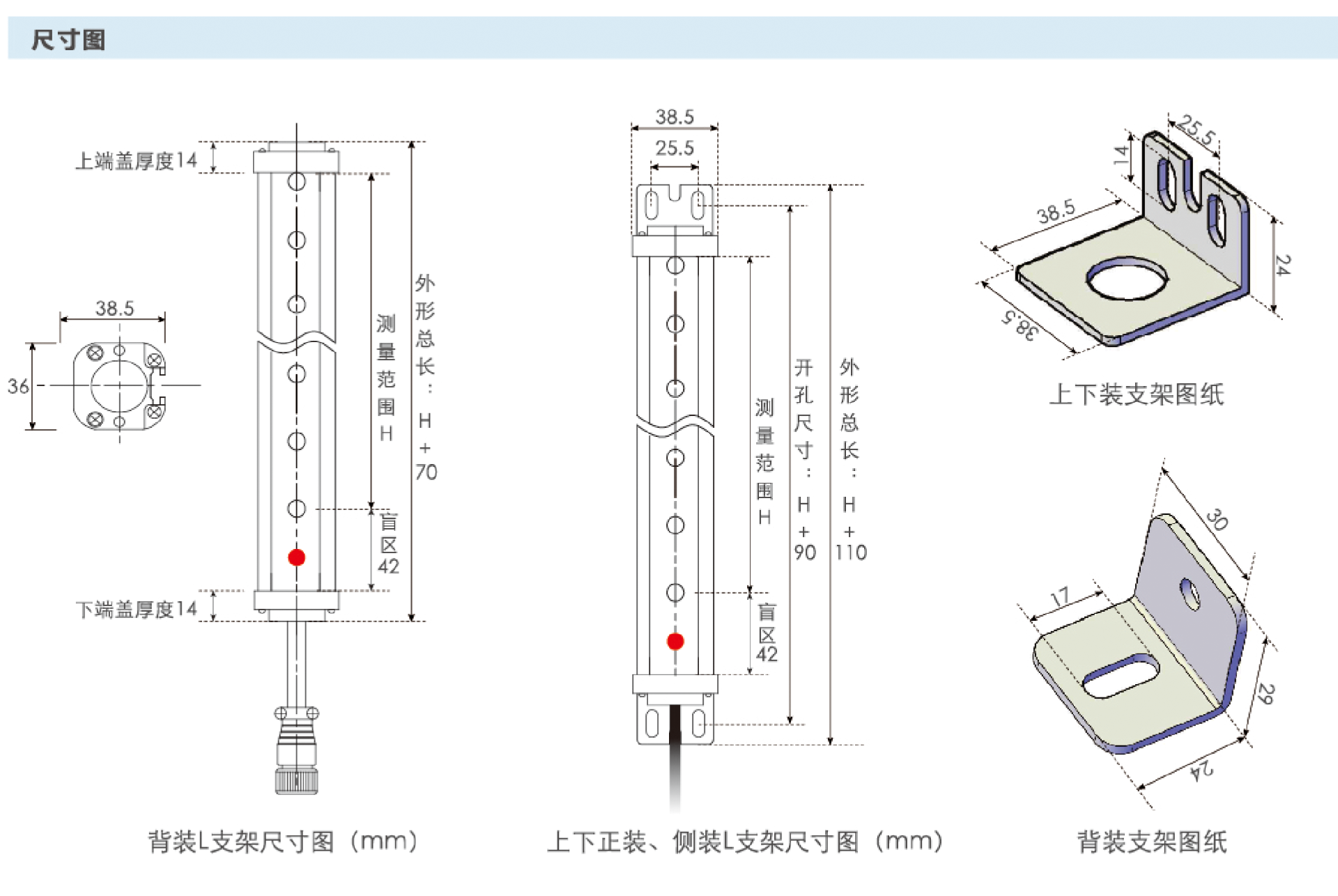 尺寸图

上端盖厚度14

38.5

36

测量范围H

外形总长：H+70

盲区42

下端盖厚度14

背装L支架尺寸图（mm）

38.5

25.5

测量范围H

开孔尺寸：H+90

外形总长：H+110

盲区42

上下正装、侧装L支架尺寸图（mm）

25.5

14

38.5

24

38.5

上下装支架图纸

30

17

29

24

背装支架图纸