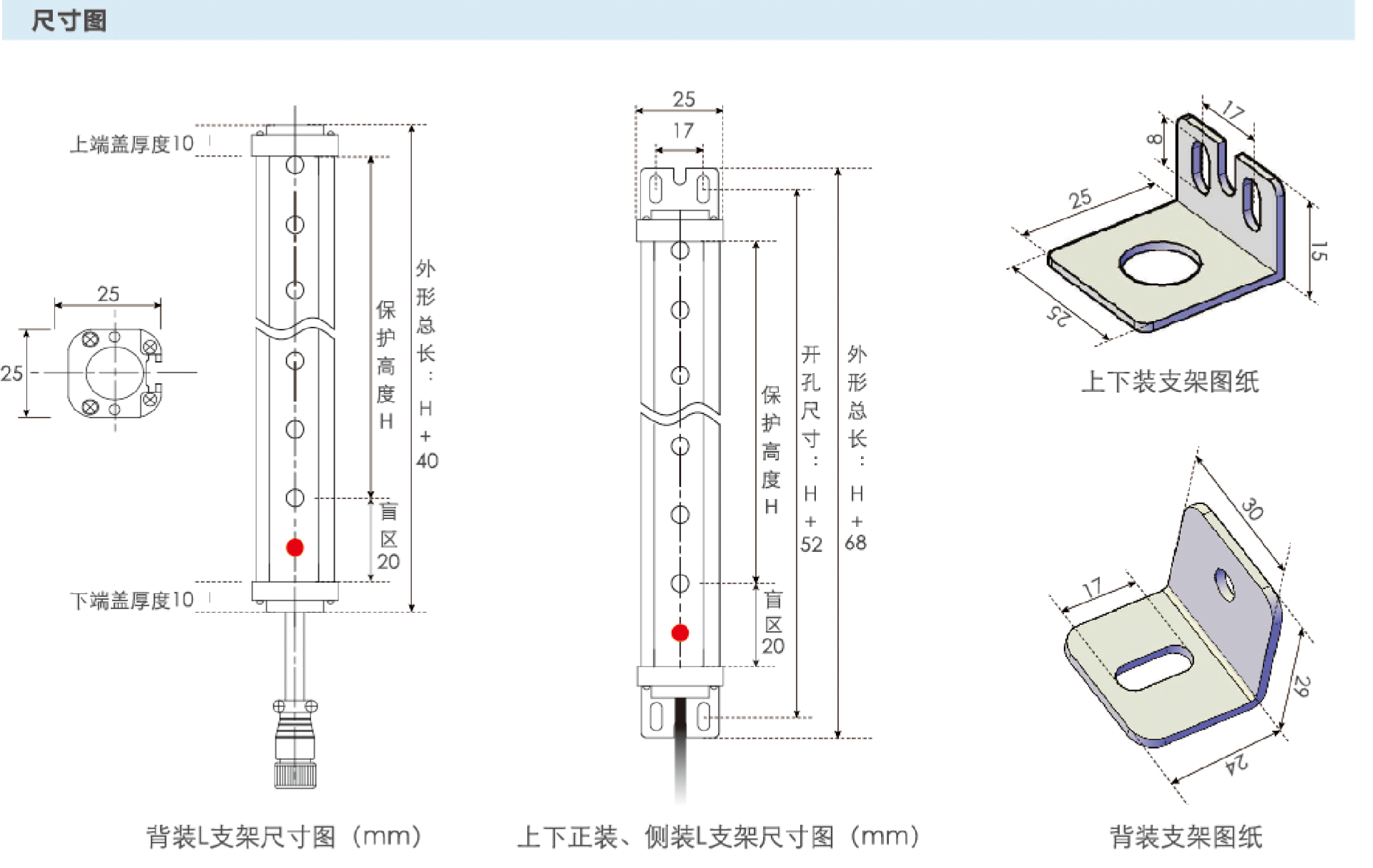 尺寸图

上端盖厚度10

25

25

保护高度H

外形总长：H+40

盲区20

下端盖厚度10

背装L支架尺寸图（mm）

25

17

保护高度H

开孔尺寸：H+52

外形总长：H+68

盲区20

上下正装、侧装L支架尺寸图（mm）

17

8

25

15

25

上下装支架图纸

30

17

29

24

背装支架图纸